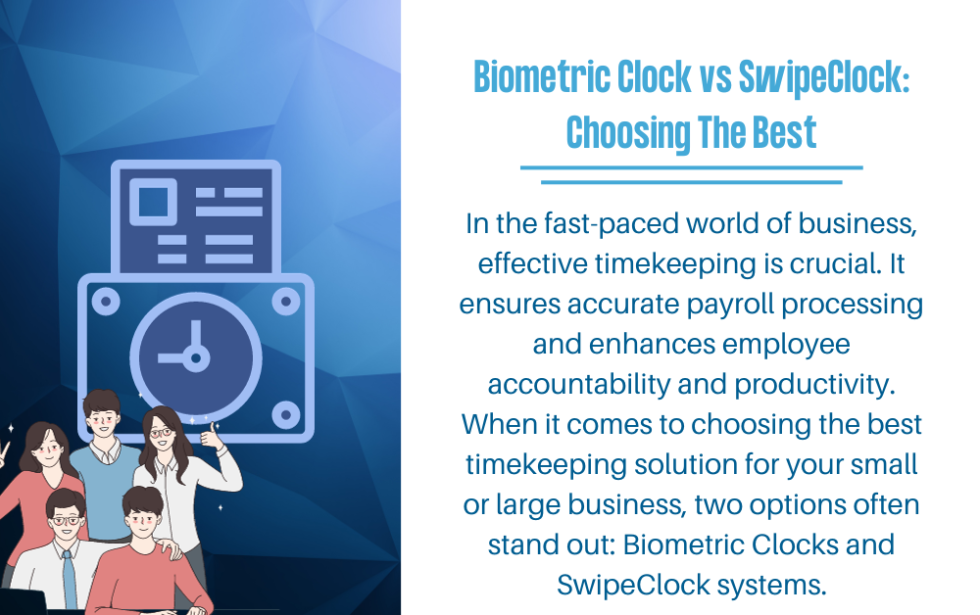 Biometric Clock vs SwipeClock: Choosing The Best

In the fast-paced world of business, effective timekeeping is crucial. It ensures accurate payroll processing and enhances employee accountability and productivity. When it comes to choosing the best timekeeping solution for your small or large business, two options often stand out: Biometric Clocks and SwipeClock systems.